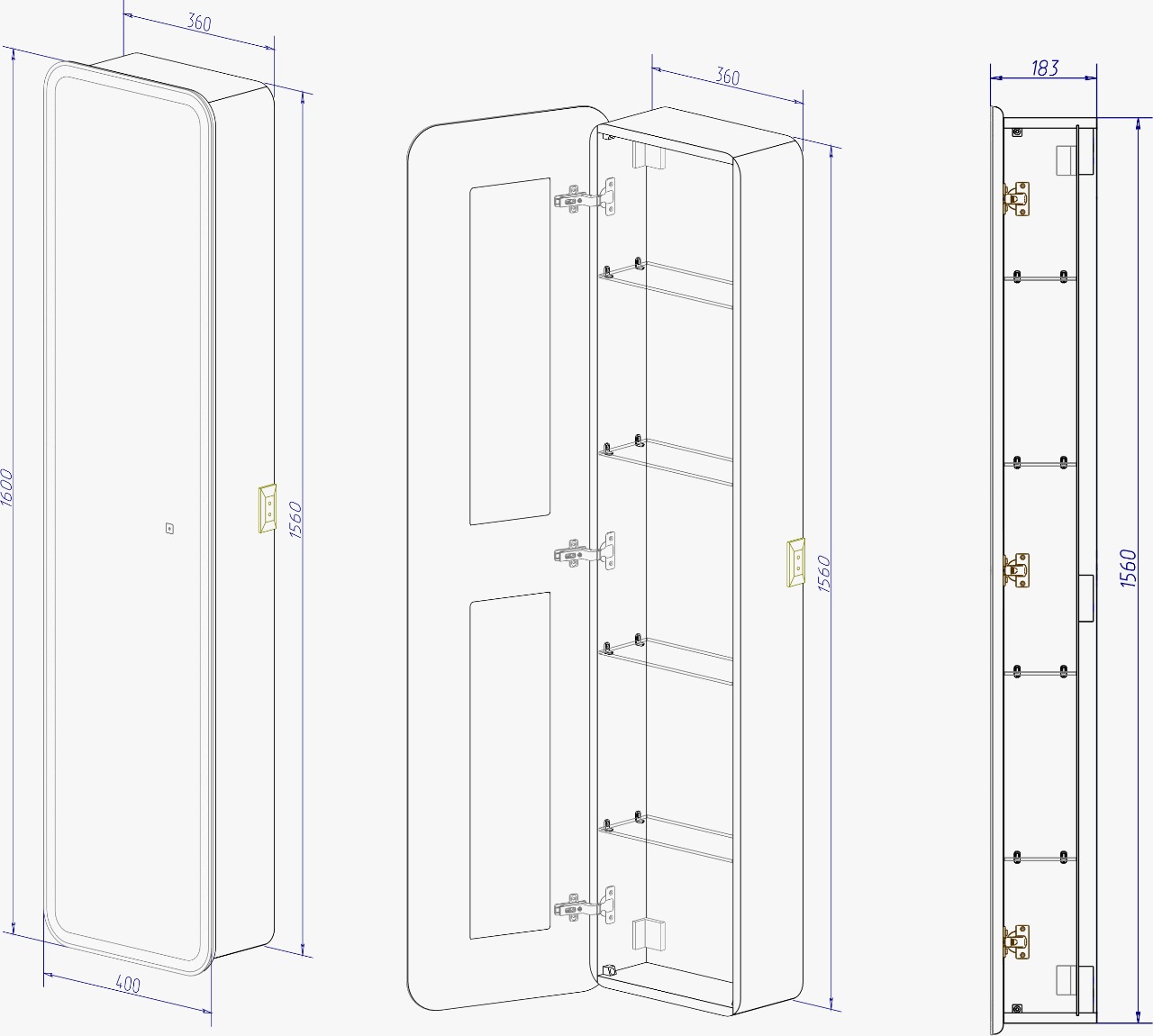 360
1600
1560
400
360
1560
183
1560